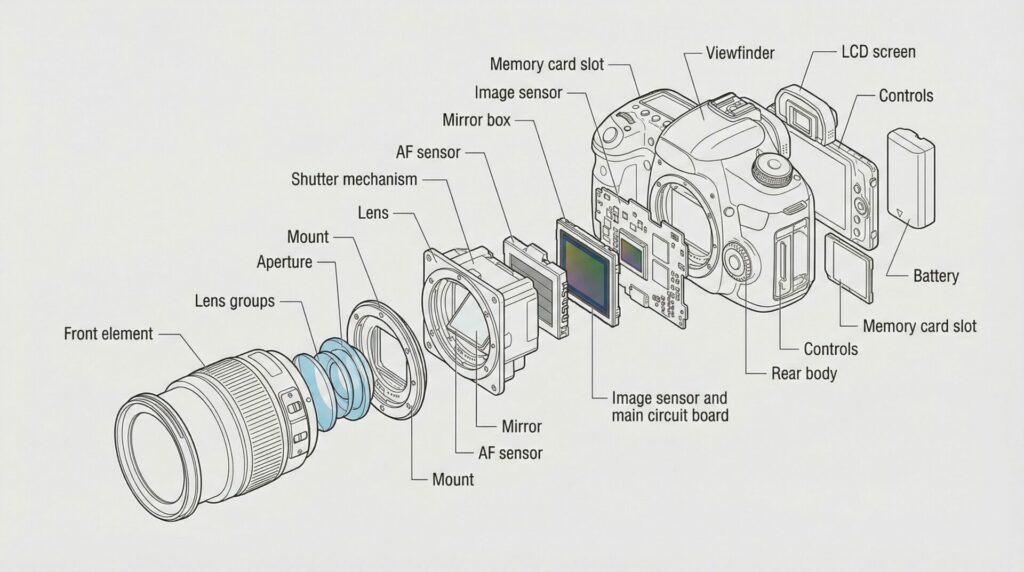 Memory card slot
Viewfinder
LCD screen
Image sensor
Controls
Mirror box
AF sensor
Shutter mechanism
Lens
Mount
Aperture
Lens groups
Front element
Battery
Memory card slot
Controls
Rear body
Image sensor and main circuit board
Mirror
AF sensor
Mount